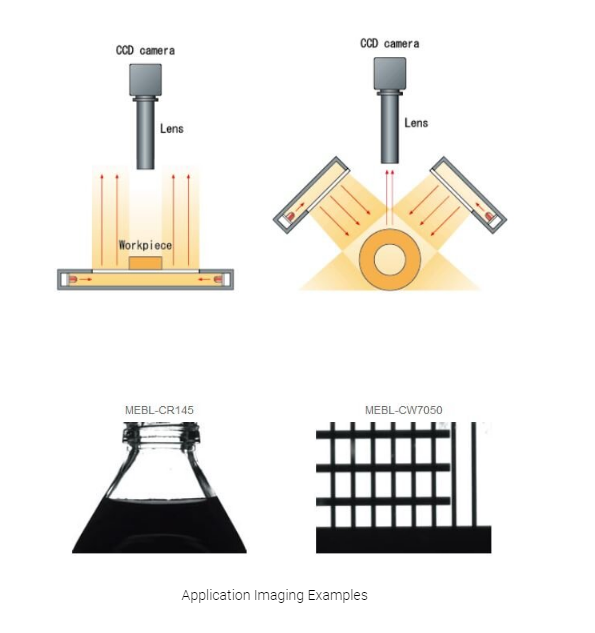 CCD camera

Lens

Workpiece

CCD camera

Lens

MEBL-CR145

MEBL-CW7050

Application Imaging Examples